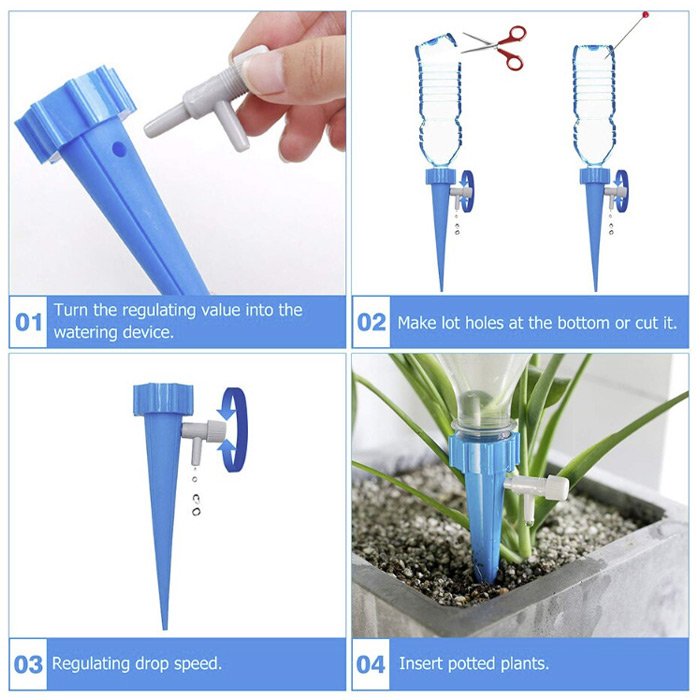 01 Turn the regulating value into the watering device.

02 Make lot holes at the bottom or cut it.

03 Regulating drop speed.

04 Insert potted plants.